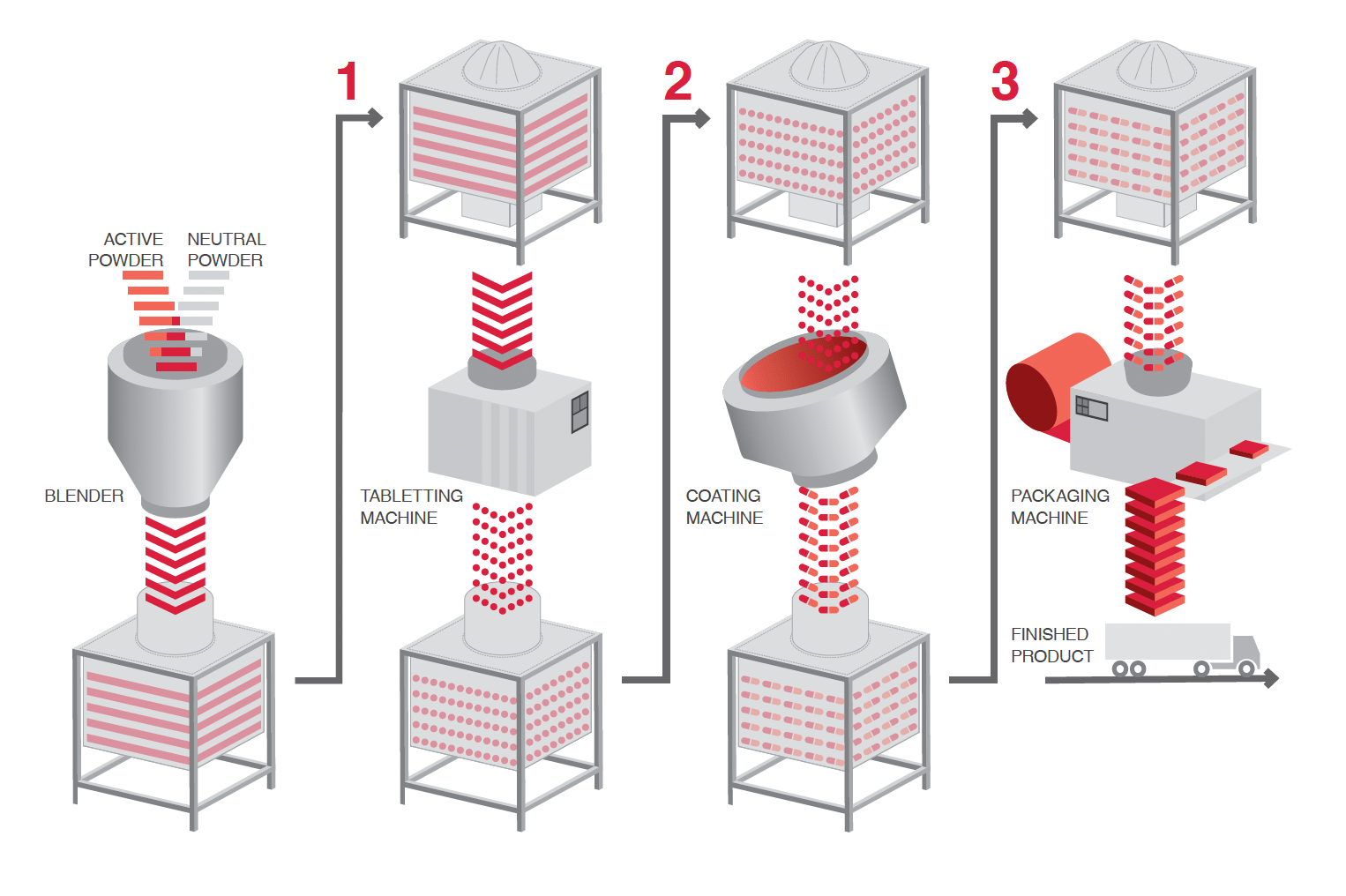 ACTIVE POWDER

NEUTRAL POWDER

BLENDER

1

TABLETTING MACHINE

2

COATING MACHINE

3

PACKAGING MACHINE

FINISHED PRODUCT